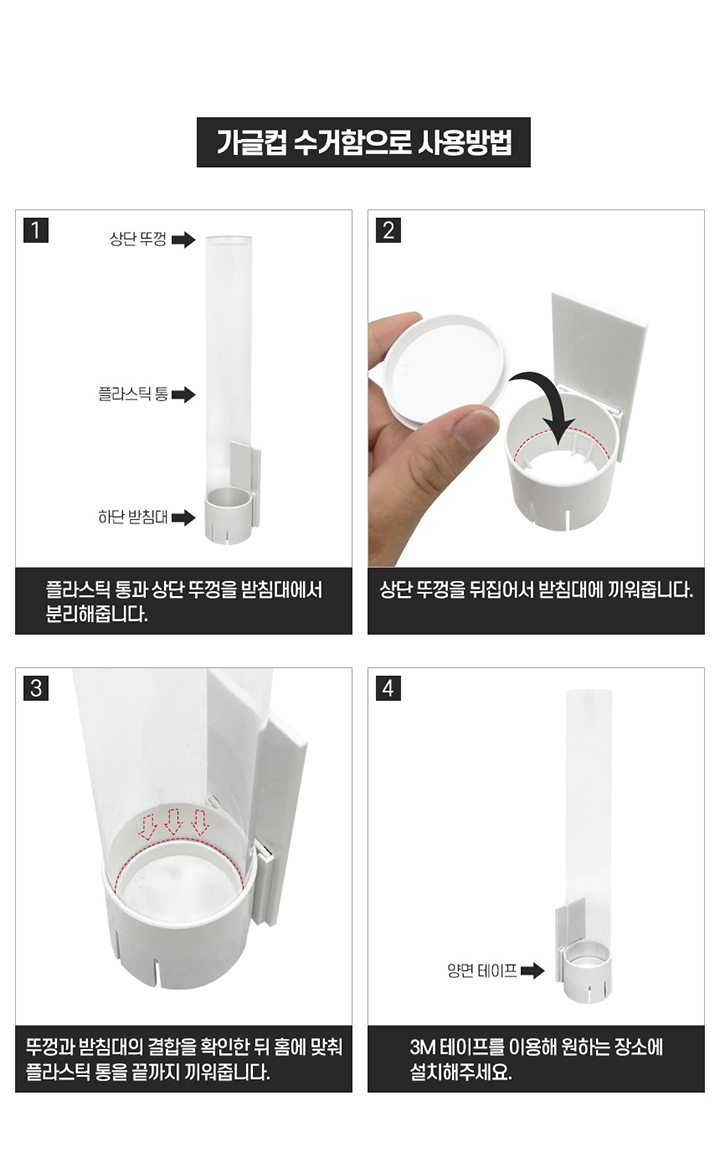 가글컵 수거함으로 사용방법

1

상단 뚜껑

플라스틱 통

하단 받침대

플라스틱 통과 상단 뚜껑을 받침대에서 분리해줍니다.

2

상단 뚜껑을 뒤집어서 받침대에 끼워줍니다.

3

뚜껑과 받침대의 결합을 확인한 뒤 홈에 맞춰 플라스틱 통을 끝까지 끼워줍니다.

4

양면 테이프

3M 테이프를 이용해 원하는 장소에 설치해주세요.