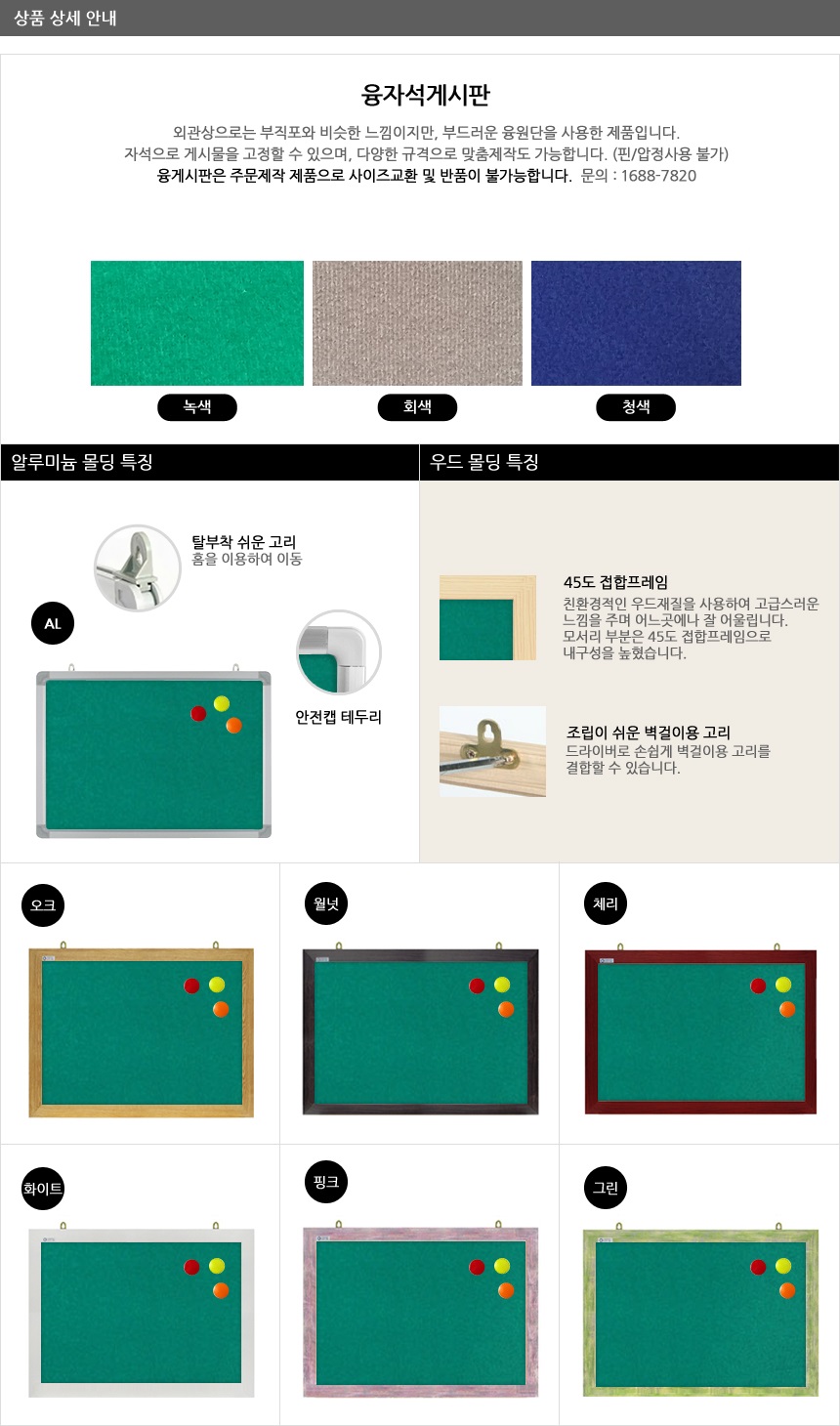 상품 상세 안내

융자석게시판

외관상으로는 부직포와 비슷한 느낌이지만, 부드러운 융원단을 사용한 제품입니다.
자석으로 게시물을 고정할 수 있으며, 다양한 규격으로 맞춤제작도 가능합니다. (핀/압정사용 불가)
융게시판은 주문제작 제품으로 사이즈교환 및 반품이 불가능합니다. 문의 : 1688-7820

녹색

회색

청색

알루미늄 몰딩 특징

탈부착 쉬운 고리
홈을 이용하여 이동

AL

안전캡 테두리

우드 몰딩 특징

45도 접합프레임
친환경적인 우드재질을 사용하여 고급스러운 느낌을 주며 어느곳에나 잘 어울립니다.
모서리 부분은 45도 접합프레임으로 내구성을 높혔습니다.

조립이 쉬운 벽걸이용 고리
드라이버로 손쉽게 벽걸이용 고리를 결합할 수 있습니다.

오크

월넛

체리

화이트

핑크

그린