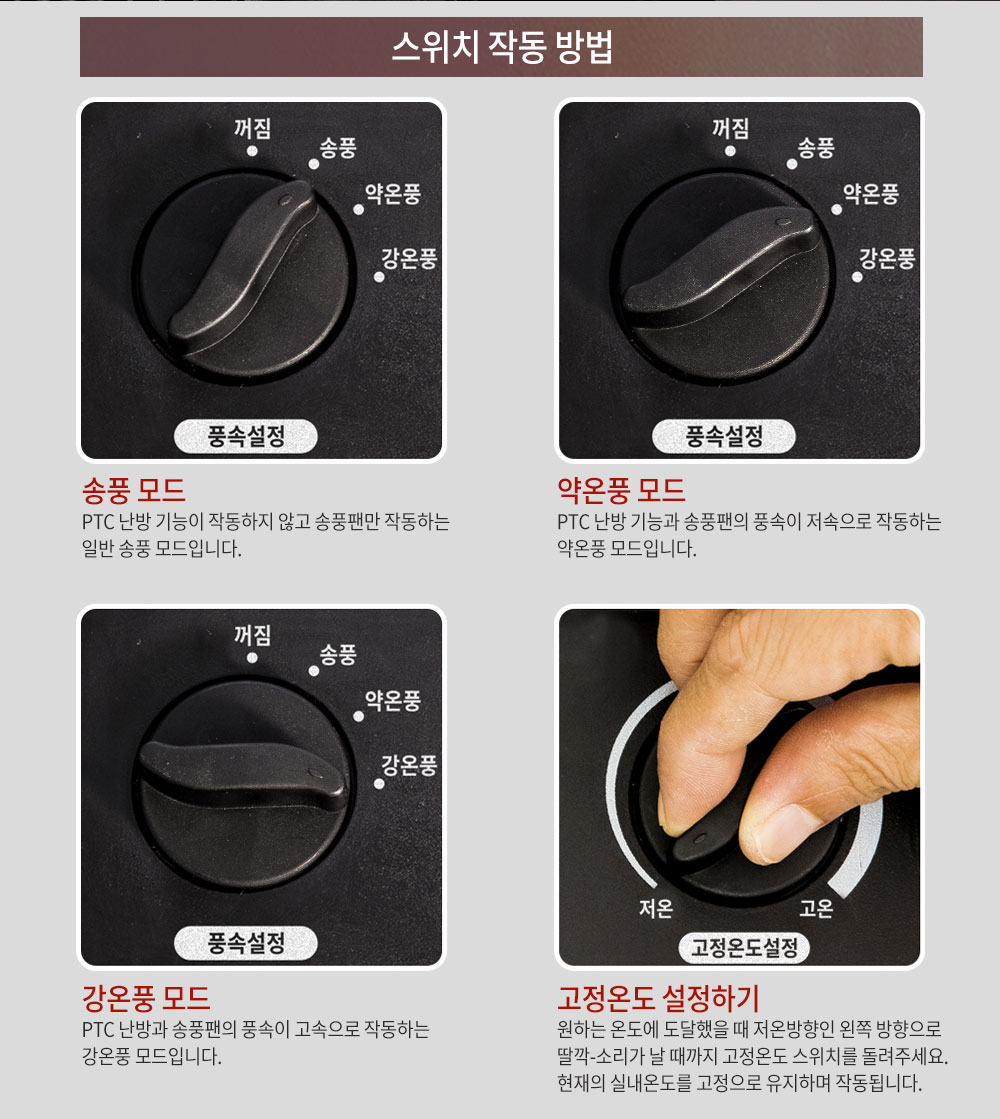 스위치 작동 방법

꺼짐
송풍
약온풍
강온풍
풍속설정

송풍 모드
PTC 난방 기능이 작동하지 않고 송풍팬만 작동하는 일반 송풍 모드입니다.

꺼짐
송풍
약온풍
강온풍
풍속설정

약온풍 모드
PTC 난방 기능과 송풍팬의 풍속이 저속으로 작동하는 약온풍 모드입니다.

꺼짐
송풍
약온풍
강온풍
풍속설정

강온풍 모드
PTC 난방과 송풍팬의 풍속이 고속으로 작동하는 강온풍 모드입니다.

저온
고온
고정온도설정

고정온도 설정하기
원하는 온도에 도달했을 때 저온방향인 왼쪽 방향으로 딸깍-소리가 날 때까지 고정온도 스위치를 돌려주세요. 현재의 실내온도를 고정으로 유지하며 작동됩니다.