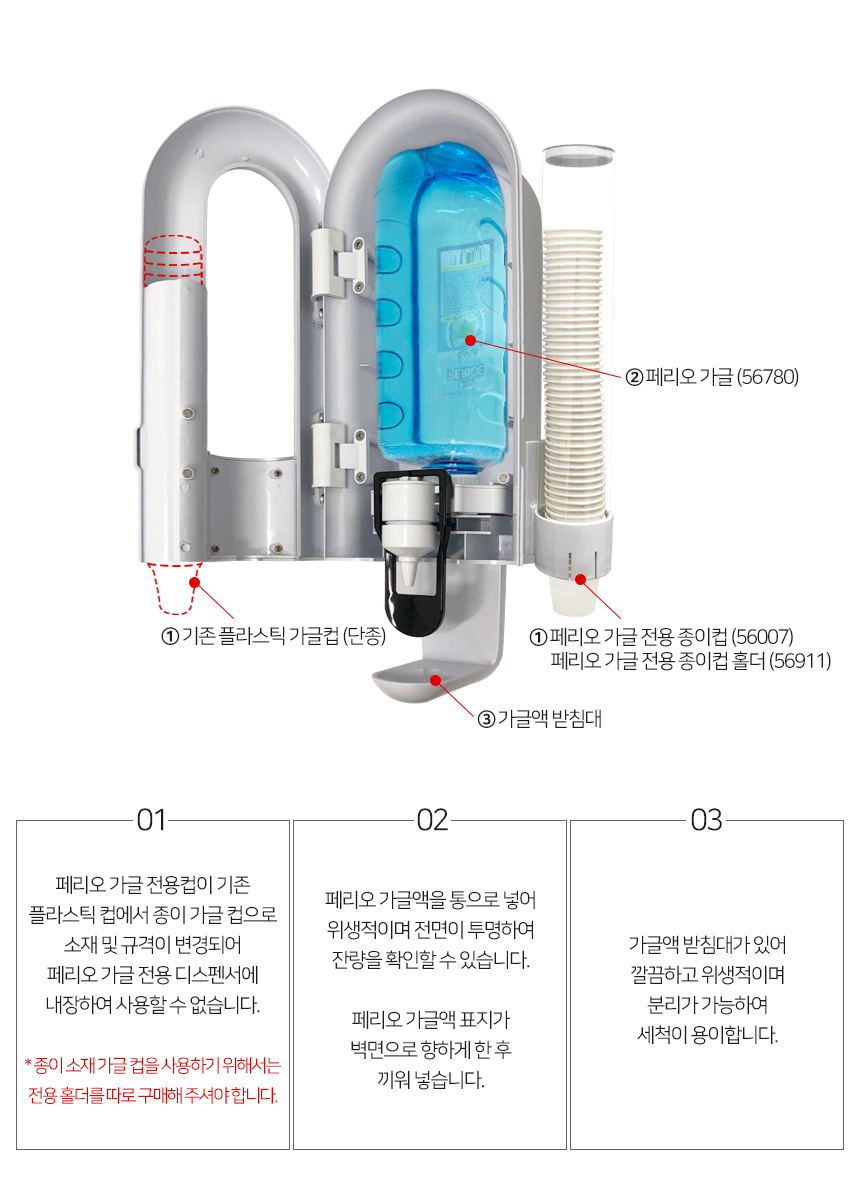 ② 페리오 가글 (56780)

① 기존 플라스틱 가글컵 (단종)

① 페리오 가글 전용 종이컵 (56007)
페리오 가글 전용 종이컵 홀더 (56911)

③ 가글액 받침대

01

페리오 가글 전용컵이 기존 플라스틱 컵에서 종이 가글 컵으로 소재 및 규격이 변경되어 페리오 가글 전용 디스펜서에 내장하여 사용할 수 없습니다.

* 종이 소재 가글 컵을 사용하기 위해서는 전용 홀더를 따로 구매해 주셔야 합니다.

02

페리오 가글액을 통으로 넣어 위생적이며 전면이 투명하여 잔량을 확인할 수 있습니다.

페리오 가글액 표지가 벽면으로 향하게 한 후 끼워 넣습니다.

03

가글액 받침대가 있어 깔끔하고 위생적이며 분리가 가능하여 세척이 용이합니다.