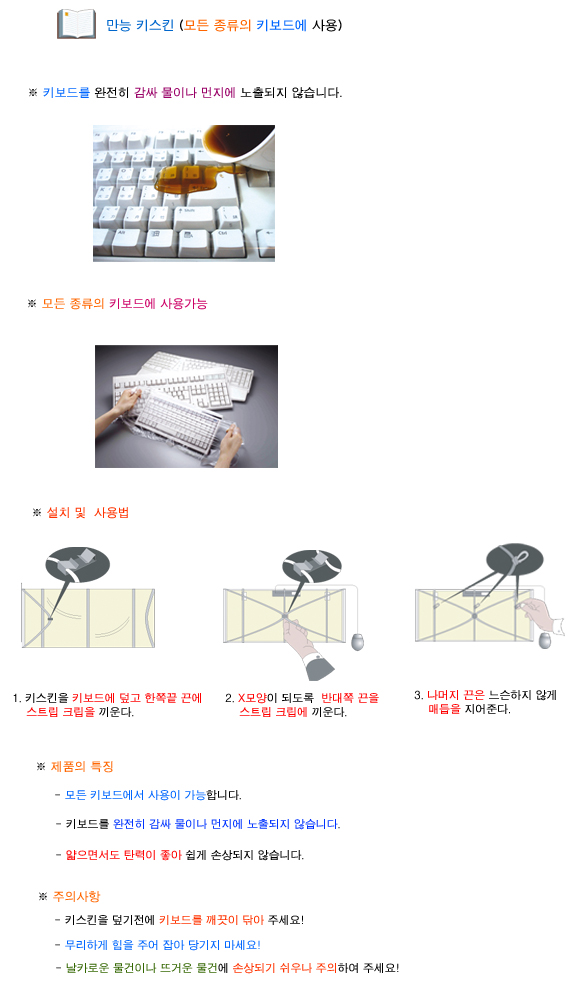 만능 키스킨 (모든 종류의 키보드에 사용)

※ 키보드를 완전히 감싸 물이나 먼지에 노출되지 않습니다.

※ 모든 종류의 키보드에 사용가능

※ 설치 및 사용법

1. 키스킨을 키보드에 덮고 한쪽끝 끈에 스트립 크립을 끼운다.

2. X모양이 되도록 반대쪽 끈을 스트립 크립에 끼운다.

3. 나머지 끈은 느슨하지 않게 매듭을 지어준다.

※ 제품의 특징

- 모든 키보드에서 사용이 가능합니다.

- 키보드를 완전히 감싸 물이나 먼지에 노출되지 않습니다.

- 얇으면서도 탄력이 좋아 쉽게 손상되지 않습니다.

※ 주의사항

- 키스킨을 덮기전에 키보드를 깨끗이 닦아 주세요!

- 무리하게 힘을 주어 잡아 당기지 마세요!

- 날카로운 물건이나 뜨거운 물건에 손상되기 쉬우나 주의하여 주세요!