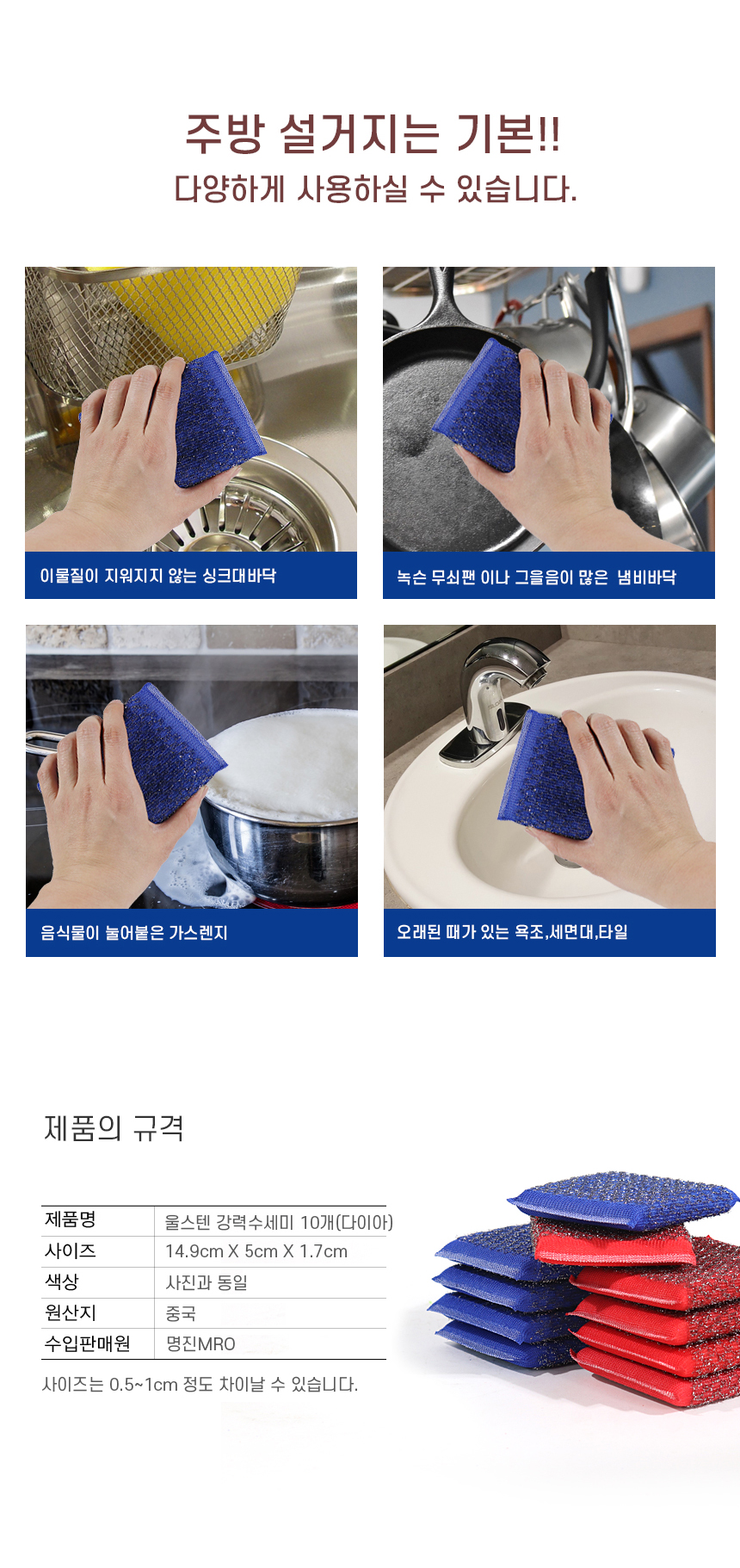 주방 설거지는 기본!!
다양하게 사용하실 수 있습니다.

이물질이 지워지지 않는 싱크대바닥

녹슨 무쇠팬 이나 그을음이 많은 냄비바닥

음식물이 눌어붙은 가스렌지

오래된 때가 있는 욕조,세면대,타일

제품의 규격

| 제품명 | 울스텐 강력수세미 10개(다이아) |
|---|---|
| 사이즈 | 14.9cm X 5cm X 1.7cm |
| 색상 | 사진과 동일 |
| 원산지 | 중국 |
| 수입판매원 | 명진MRO |

사이즈는 0.5~1cm 정도 차이날 수 있습니다.